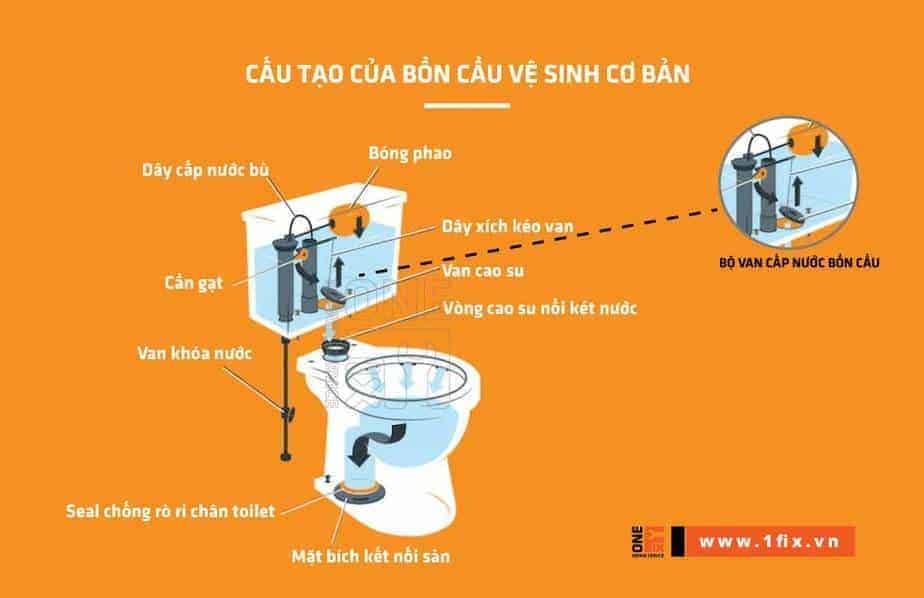 CẤU TẠO CỦA BỒN CẦU VỆ SINH CƠ BẢN

Dây cấp nước bù

Bóng phao

Dây xích kéo van

Cần gạt

Van cao su

Vòng cao su nối két nước

Van khóa nước

Seal chống rò rỉ chân toilet

Mặt bích kết nối sàn

BỘ VAN CẤP NƯỚC BỒN CẦU

ONE FIX

www.1fix.vn