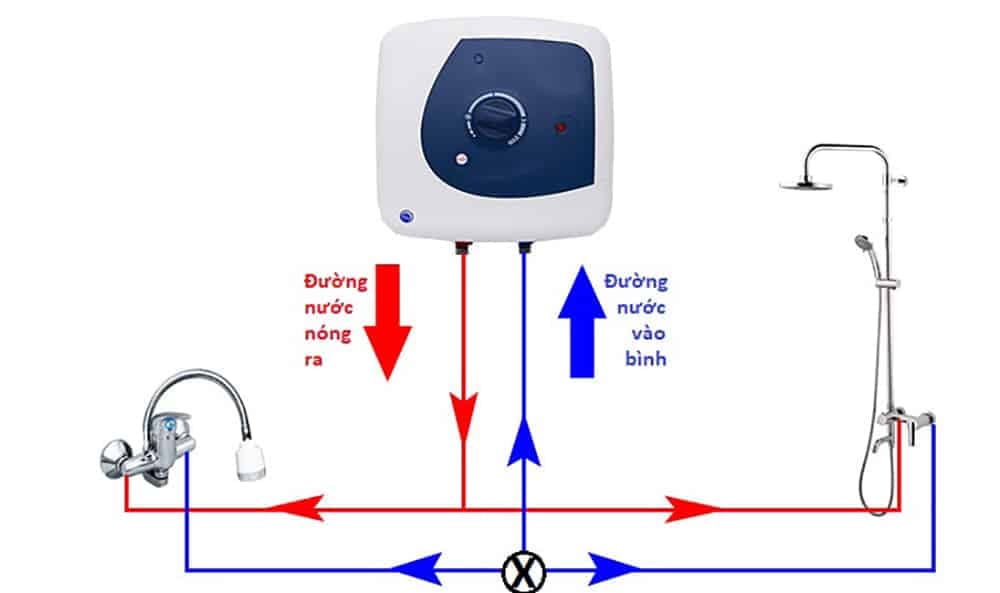 Đường nước nóng ra

Đường nước vào bình